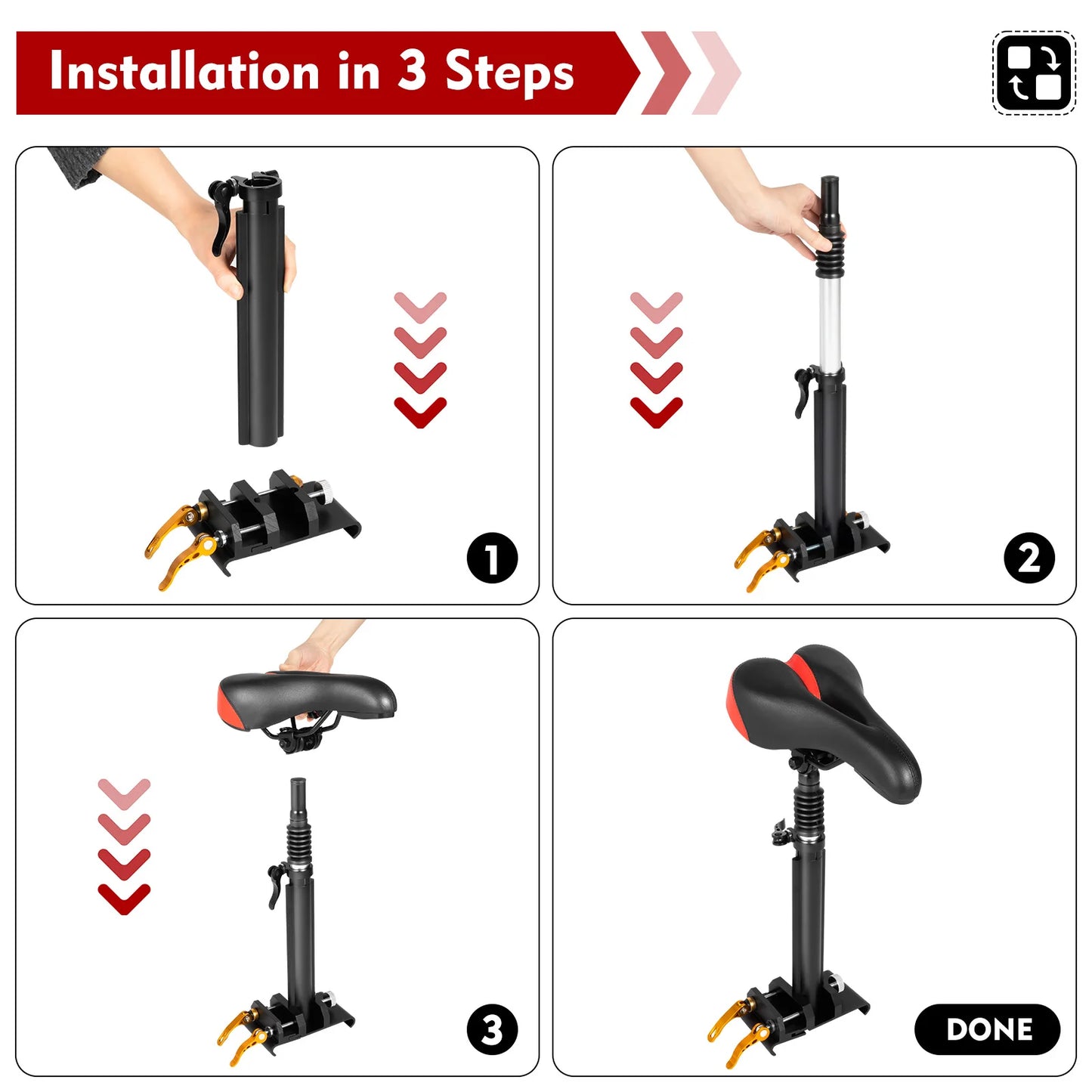 Installation in 3 Steps

1

2

3

DONE