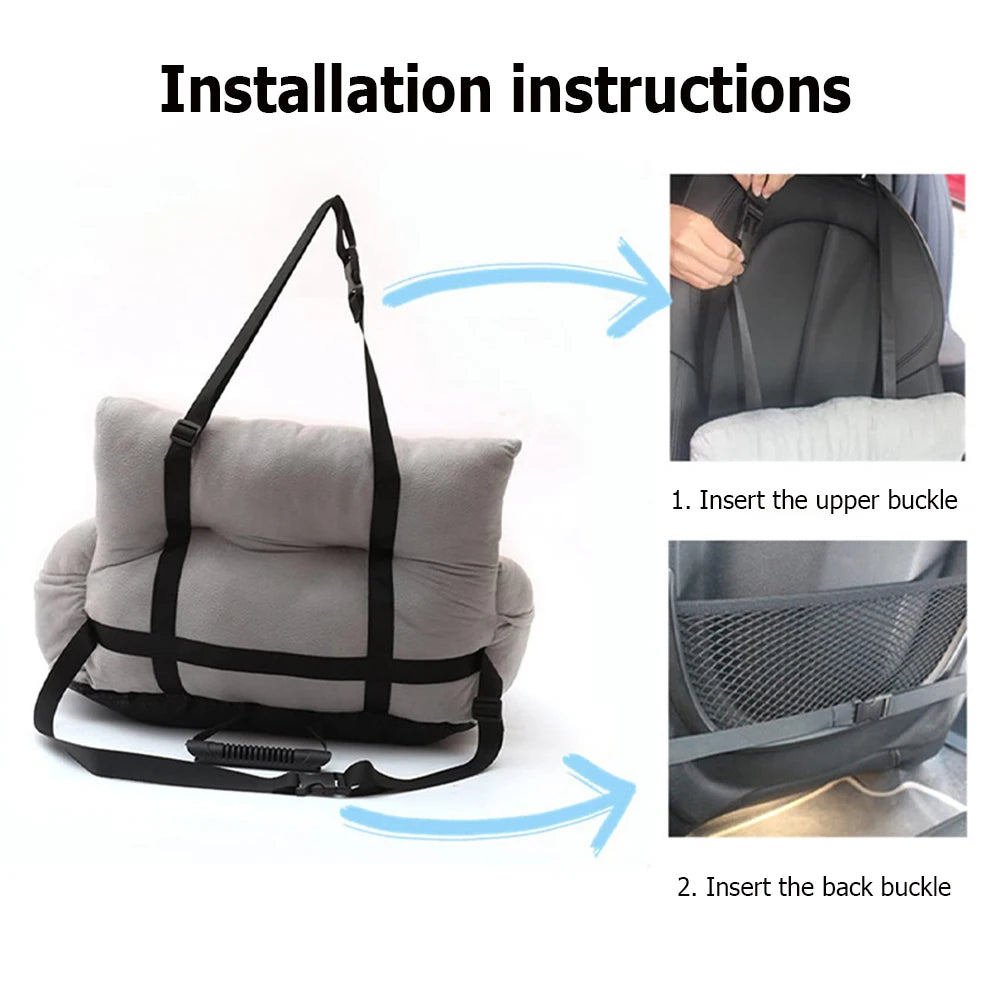 Installation instructions

1. Insert the upper buckle

2. Insert the back buckle