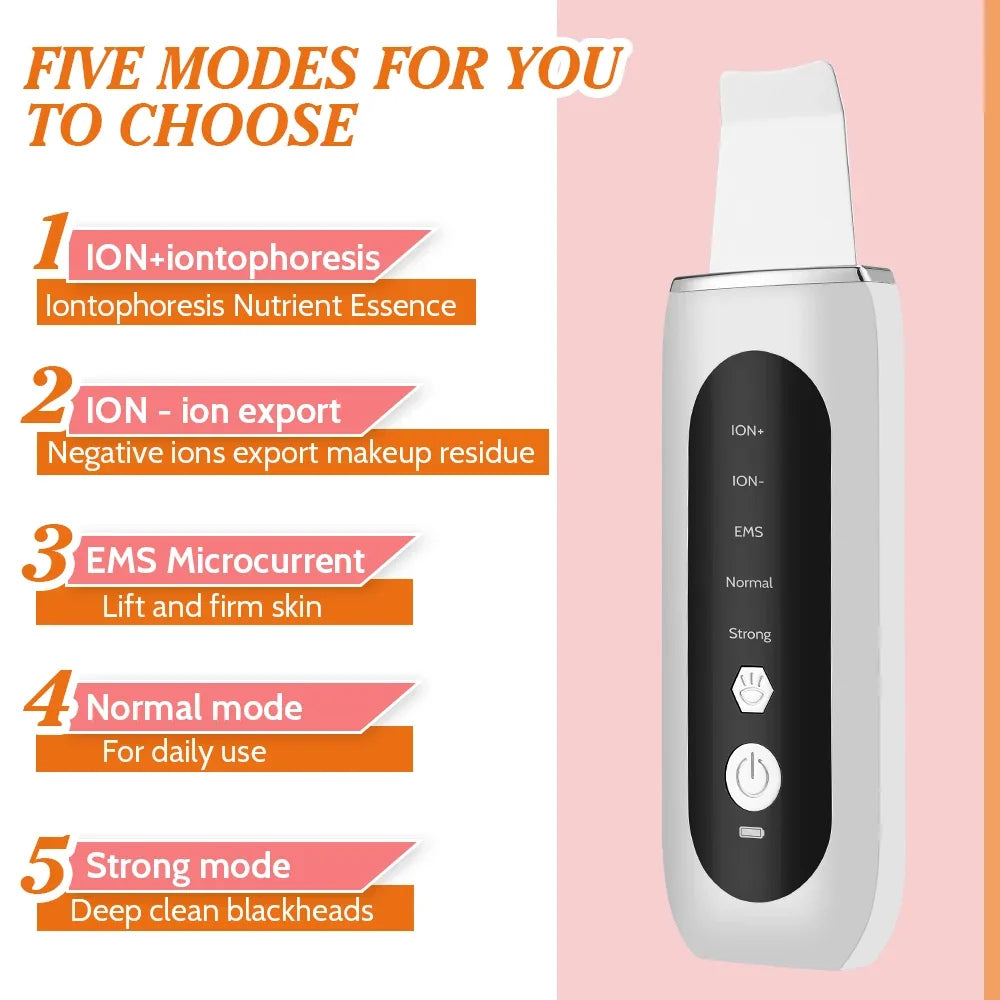 FIVE MODES FOR YOU TO CHOOSE

1 ION+iontophoresis
Iontophoresis Nutrient Essence

2 ION - ion export
Negative ions export makeup residue

3 EMS Microcurrent
Lift and firm skin

4 Normal mode
For daily use

5 Strong mode
Deep clean blackheads

ION+
ION-
EMS
Normal
Strong