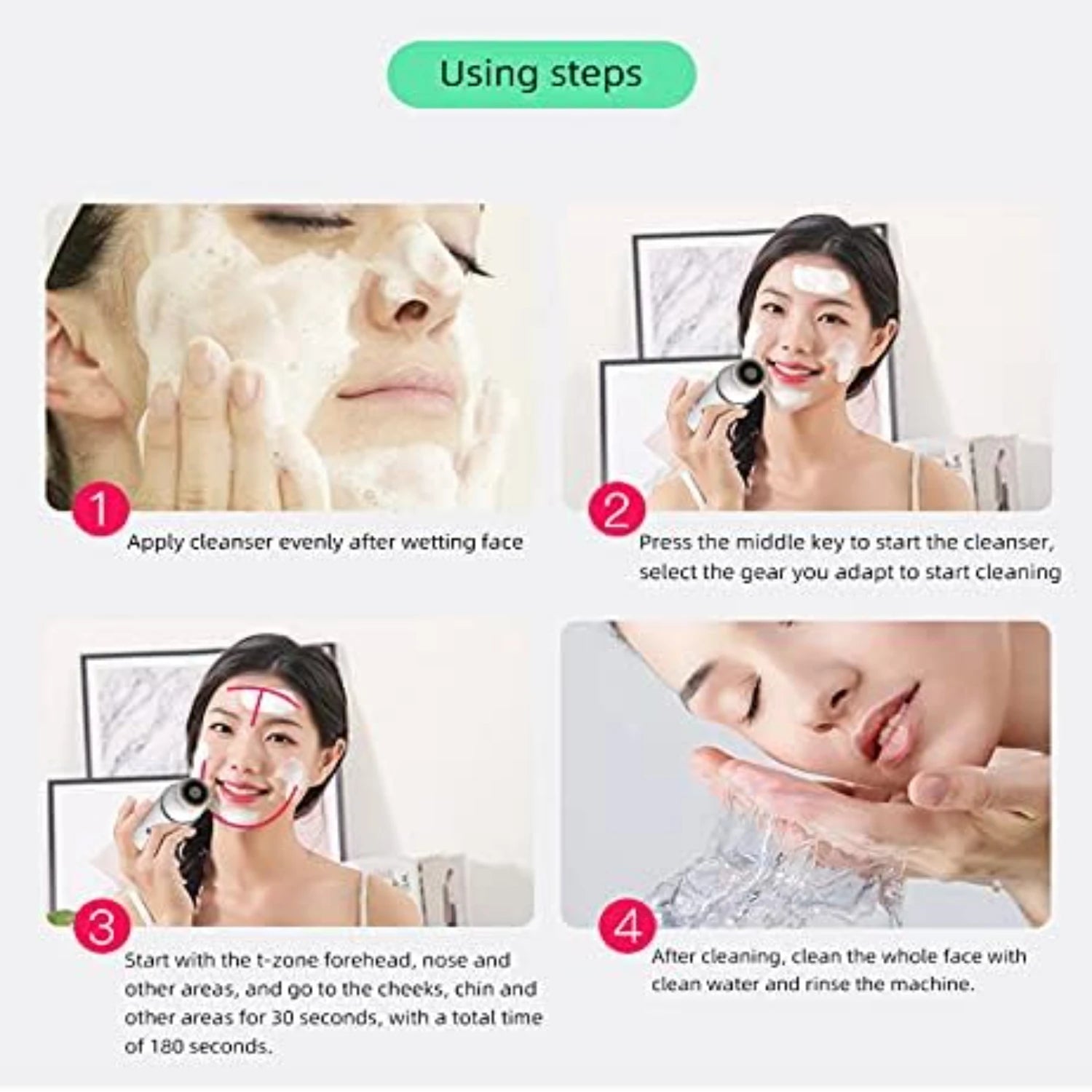 Using steps

1
Apply cleanser evenly after wetting face

2
Press the middle key to start the cleanser, select the gear you adapt to start cleaning

3
Start with the t-zone forehead, nose and other areas, and go to the cheeks, chin and other areas for 30 seconds, with a total time of 180 seconds.

4
After cleaning, clean the whole face with clean water and rinse the machine.