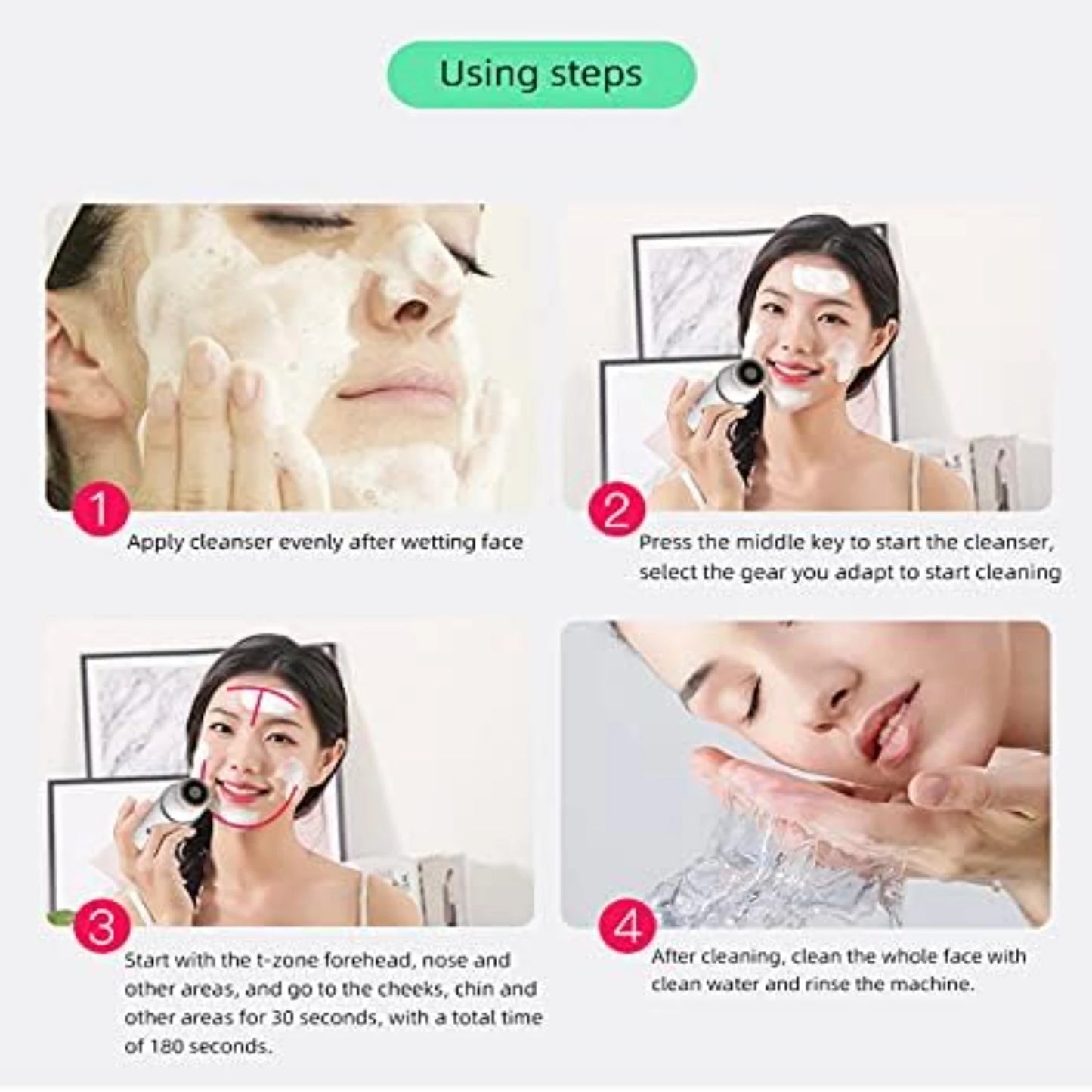 Using steps

1
Apply cleanser evenly after wetting face

2
Press the middle key to start the cleanser, select the gear you adapt to start cleaning

3
Start with the t-zone forehead, nose and other areas, and go to the cheeks, chin and other areas for 30 seconds, with a total time of 180 seconds.

4
After cleaning, clean the whole face with clean water and rinse the machine.